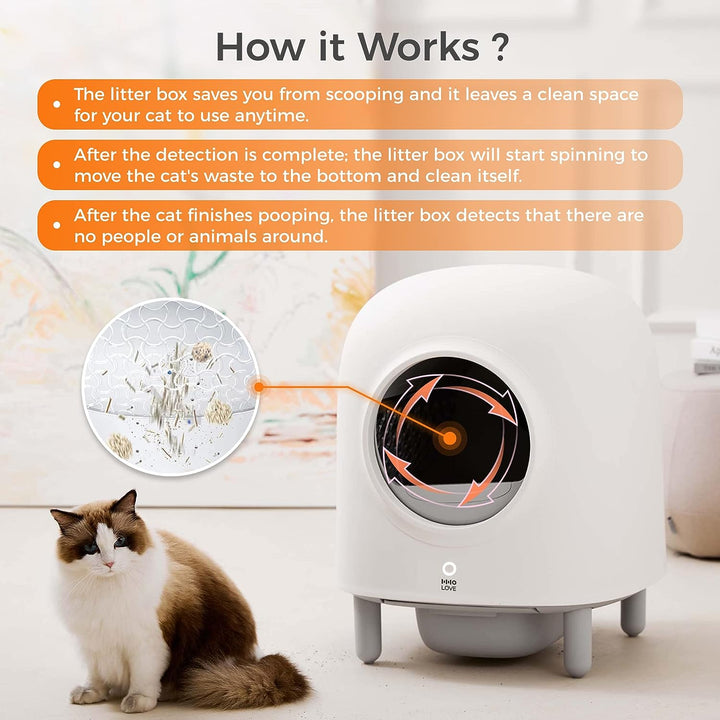 How it Works ?

• The litter box saves you from scooping and it leaves a clean space for your cat to use anytime.

• After the detection is complete; the litter box will start spinning to move the cat's waste to the bottom and clean itself.

• After the cat finishes pooping, the litter box detects that there are no people or animals around.

HHO LOVE