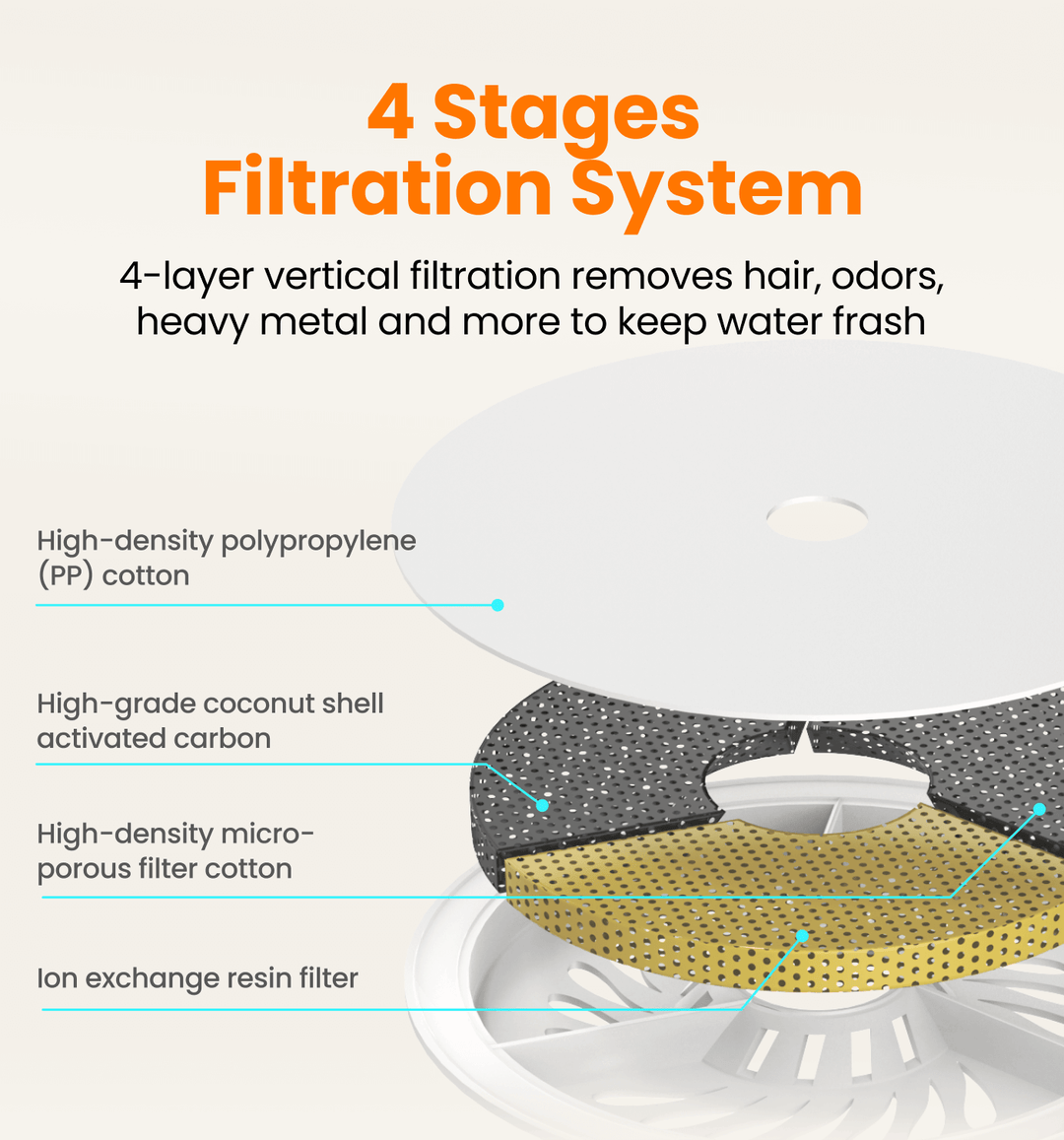 4 Stages
Filtration System

4-layer vertical filtration removes hair, odors, heavy metal and more to keep water frash

High-density polypropylene (PP) cotton

High-grade coconut shell activated carbon

High-density micro-porous filter cotton

Ion exchange resin filter