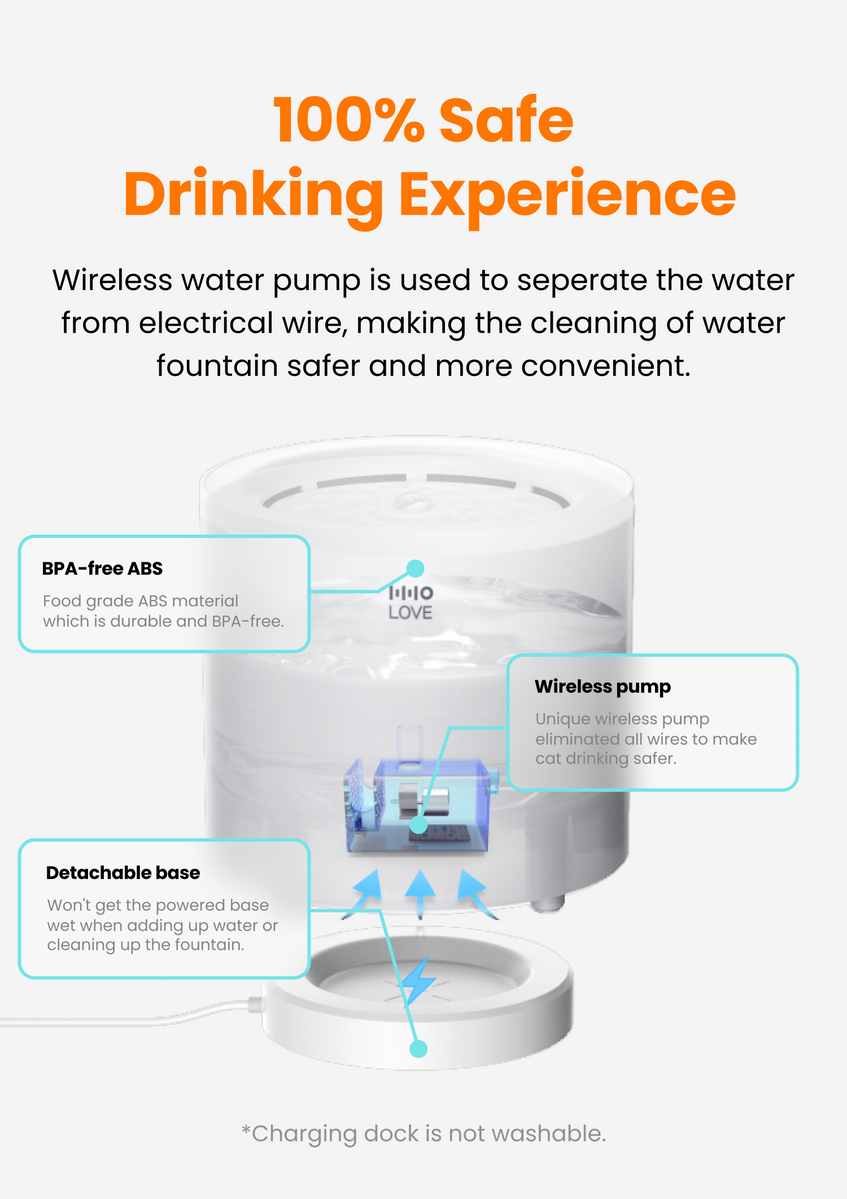 100% Safe
Drinking Experience

Wireless water pump is used to seperate the water from electrical wire, making the cleaning of water fountain safer and more convenient.

BPA-free ABS
Food grade ABS material which is durable and BPA-free.

LOVE

Wireless pump
Unique wireless pump eliminated all wires to make cat drinking safer.

Detachable base
Won't get the powered base wet when adding up water or cleaning up the fountain.

*Charging dock is not washable.