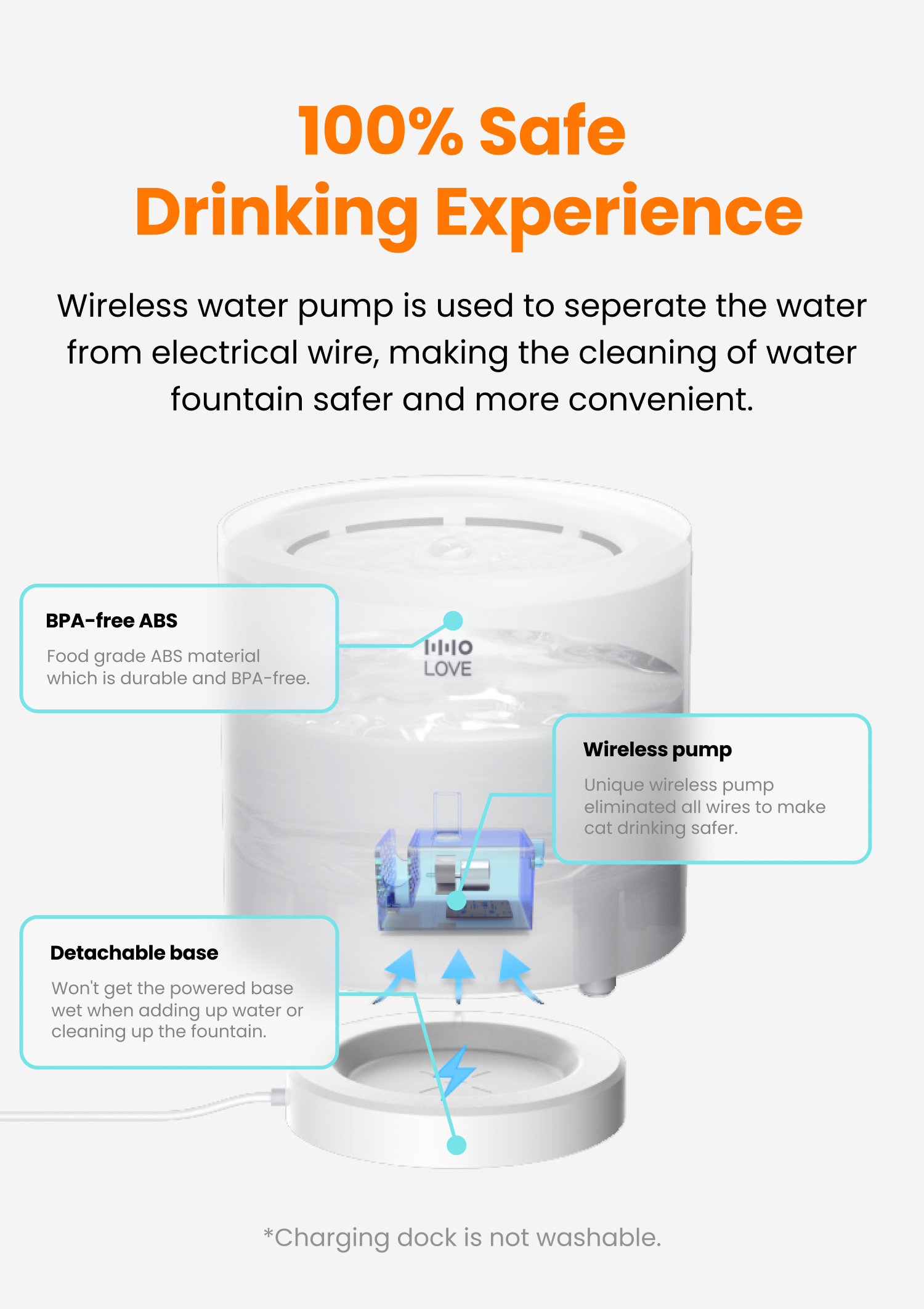 100% Safe
Drinking Experience

Wireless water pump is used to seperate the water from electrical wire, making the cleaning of water fountain safer and more convenient.

BPA-free ABS

Food grade ABS material which is durable and BPA-free.

LOVE

Wireless pump

Unique wireless pump eliminated all wires to make cat drinking safer.

Detachable base

Won't get the powered base wet when adding up water or cleaning up the fountain.

*Charging dock is not washable.