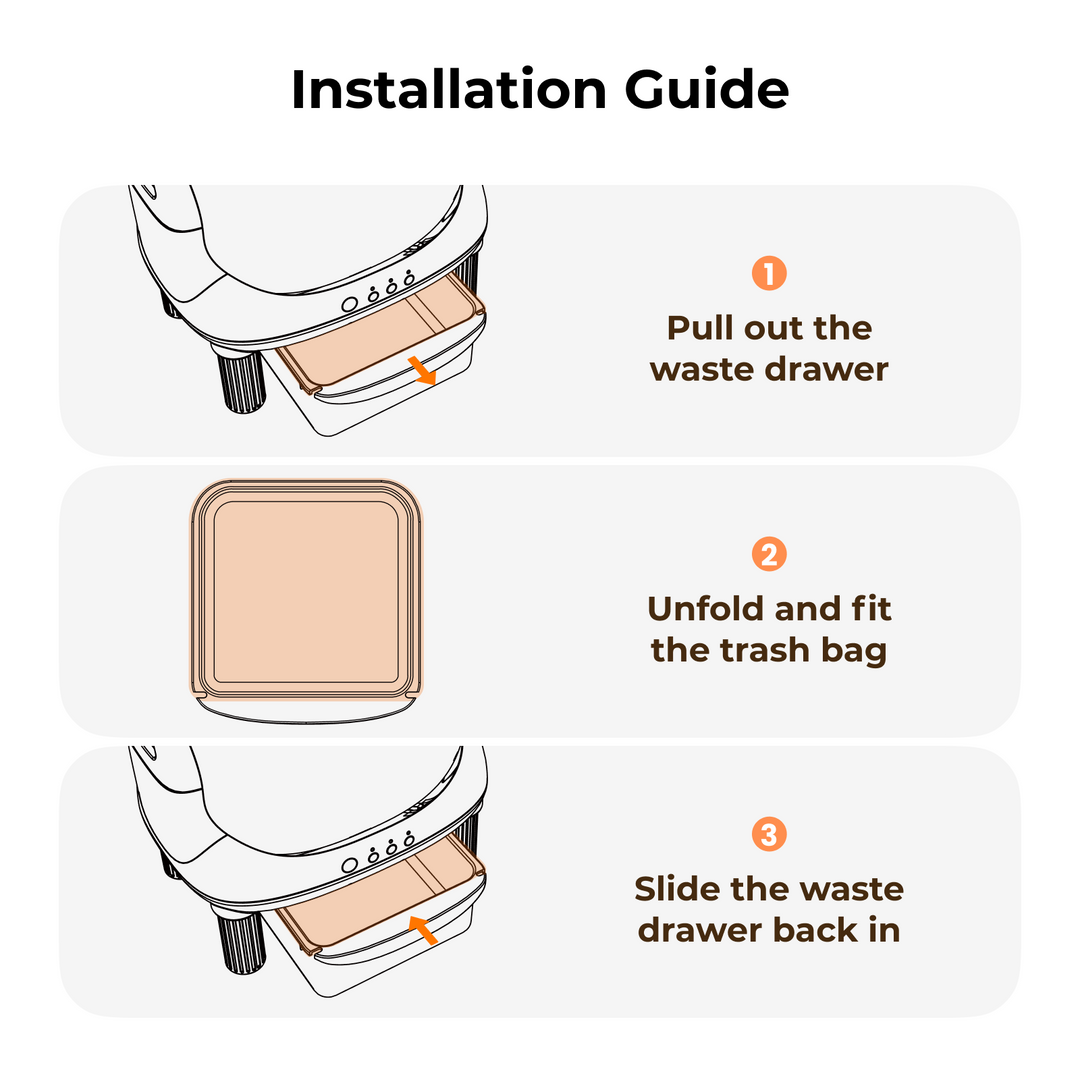 Installation Guide

1
Pull out the waste drawer

2
Unfold and fit the trash bag

3
Slide the waste drawer back in